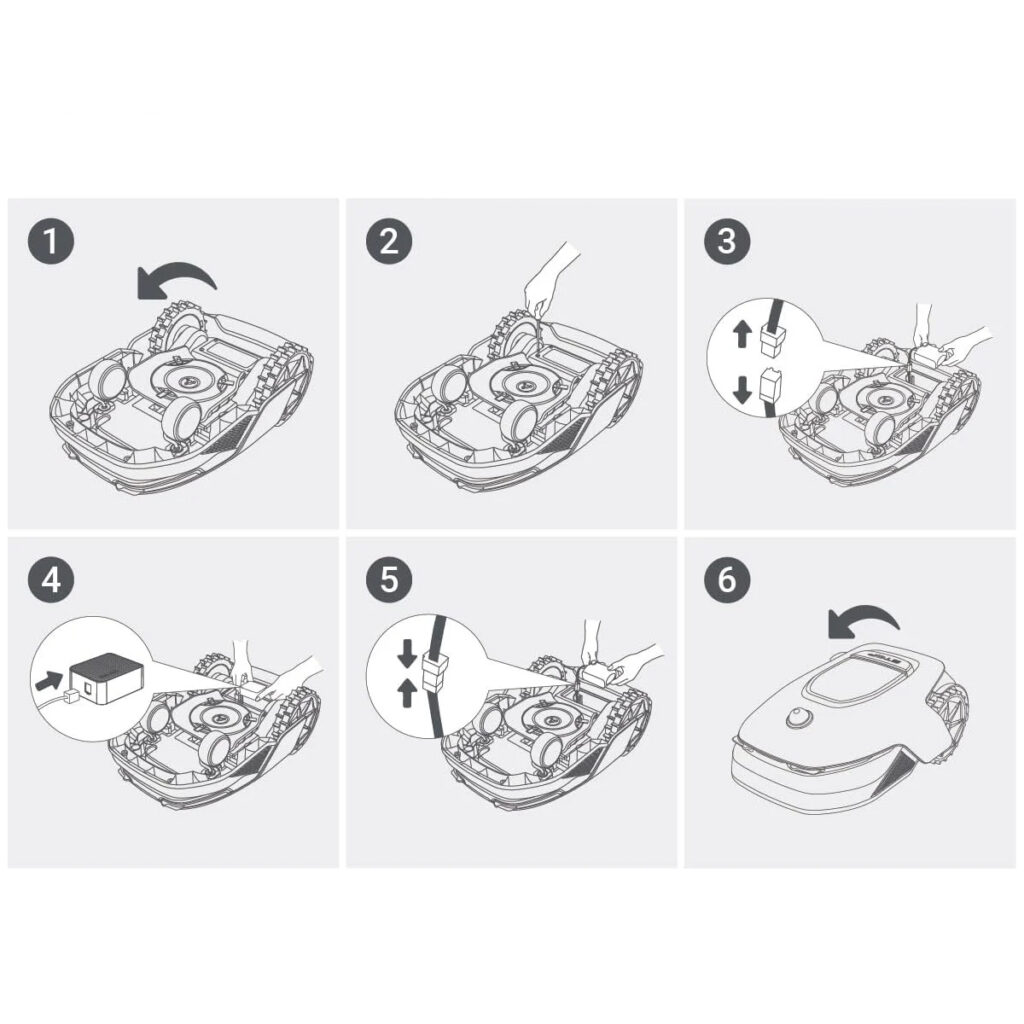 1

2

3

4

5

6